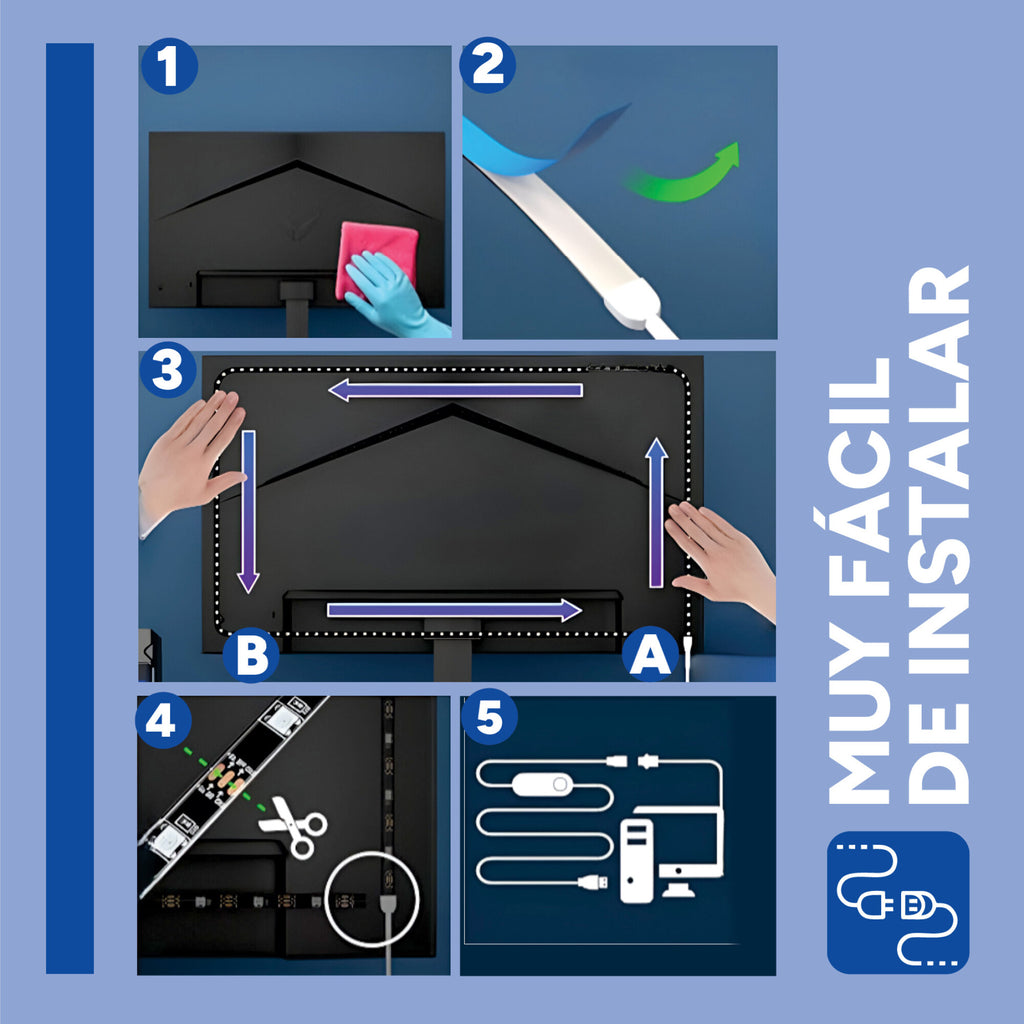 1

2

3

B

A

4

5

MUY FÁCIL
DE INSTALAR